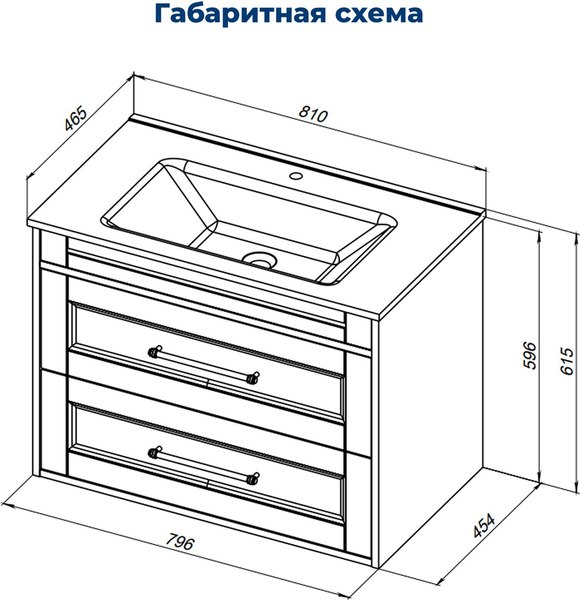 Габаритная схема

465

810

596

615

796

454