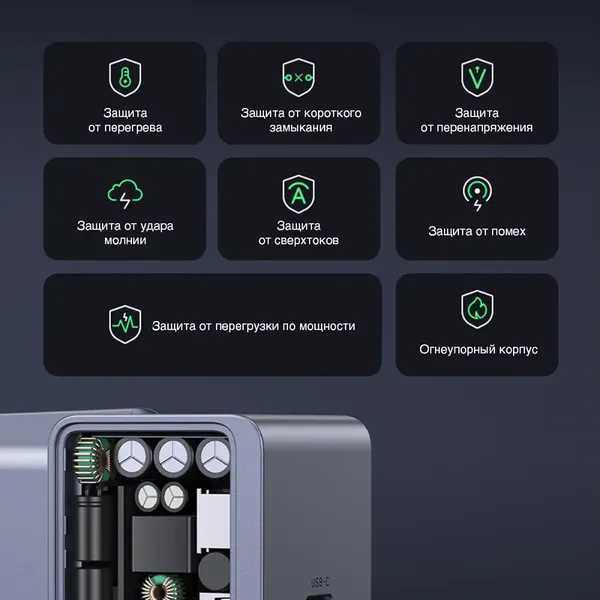 Защита от перегрева

Защита от короткого замыкания

Защита от перенапряжения

Защита от удара молнии

Защита от сверхтоков

Защита от помех

Защита от перегрузки по мощности

Огнеупорный корпус

USB-C