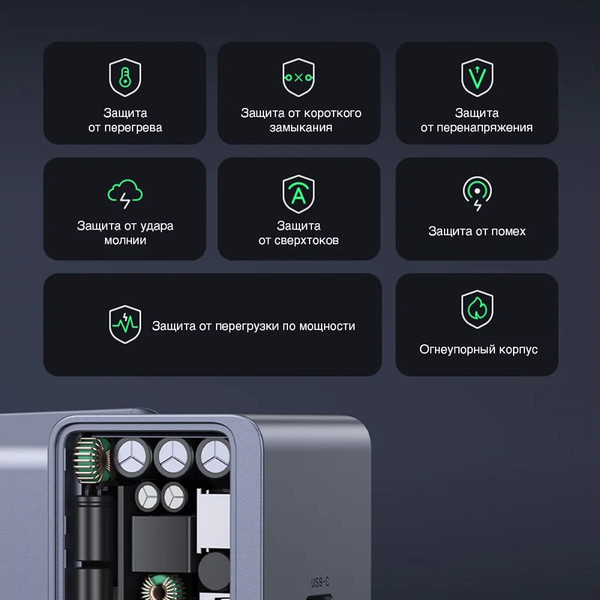 Защита от перегрева

Защита от короткого замыкания

Защита от перенапряжения

Защита от удара молнии

Защита от сверхтоков

Защита от помех

Защита от перегрузки по мощности

Огнеупорный корпус

USB-C