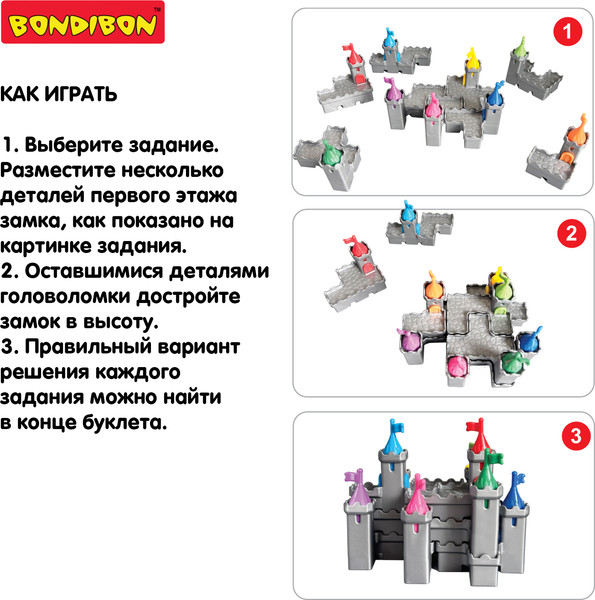 BONDIBON™

КАК ИГРАТЬ

1. Выберите задание. Разместите несколько деталей первого этажа замка, как показано на картинке задания.
2. Оставшимися деталями головоломки достройте замок в высоту.
3. Правильный вариант решения каждого задания можно найти в конце буклета.

1

2

3