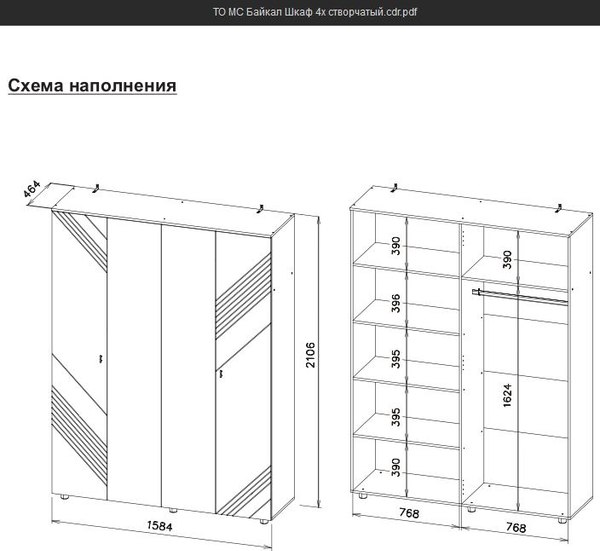 ТО МС Байкал Шкаф 4х створчатый.cdr.pdf

Схема наполнения

464

2106

1584

390

396

395

395

390

390

1624

768

768