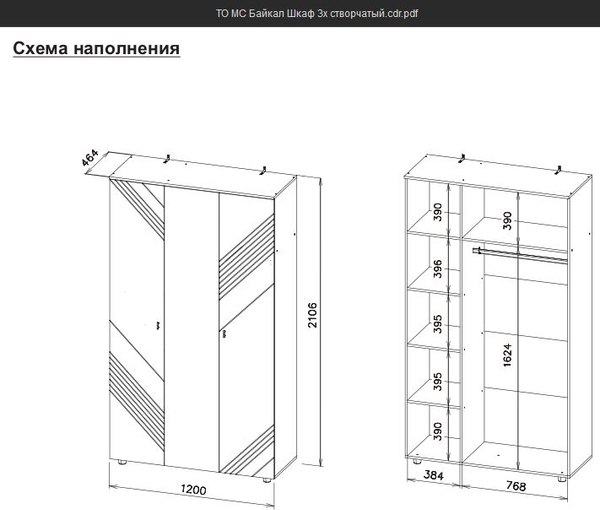 ТО МС Байкал Шкаф 3х створчатый.cdr.pdf

Схема наполнения

464

2106

1200

390
396
395
395
390
390
1624
384
768