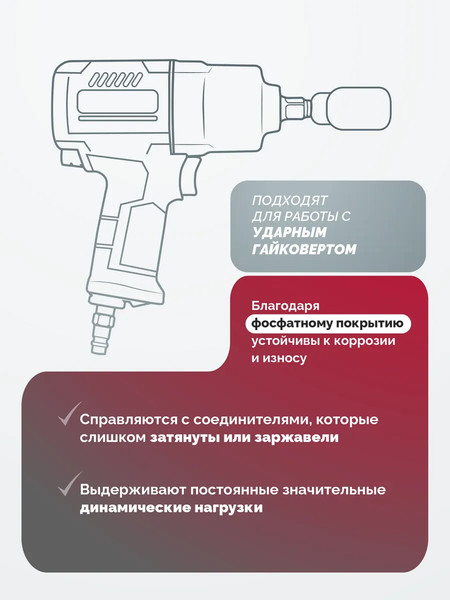 ПОДХОДЯТ ДЛЯ РАБОТЫ С УДАРНЫМ ГАЙКОВЕРТОМ

Благодаря фосфатному покрытию устойчивы к коррозии и износу

Справляются с соединителями, которые слишком затянуты или заржавели

Выдерживают постоянные значительные динамические нагрузки