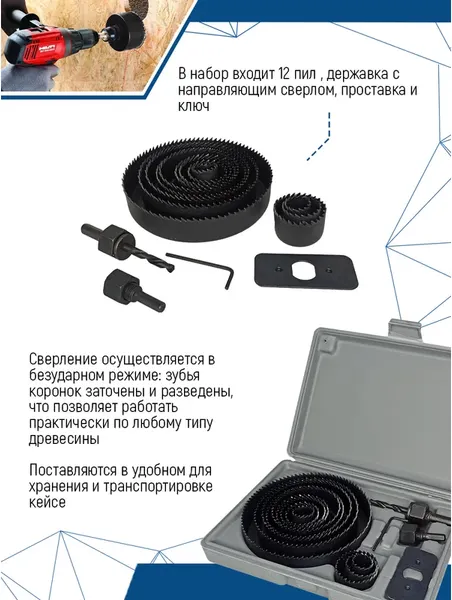 В набор входит 12 пил , державка с направляющим сверлом, проставка и ключ

Сверление осуществляется в безударном режиме: зубья коронок заточены и разведены, что позволяет работать практически по любому типу древесины

Поставляются в удобном для хранения и транспортировке кейсе