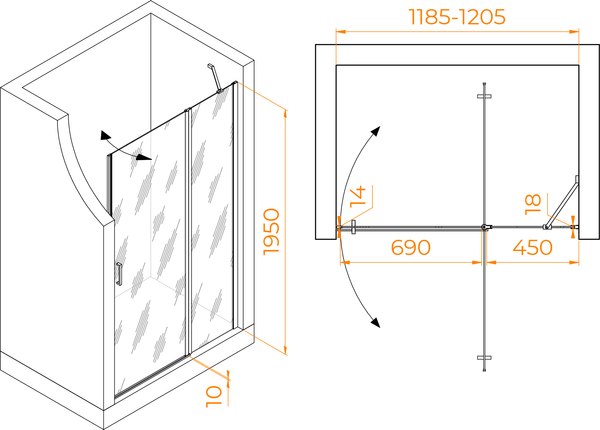 1950

10

1185-1205

14

18

690

450