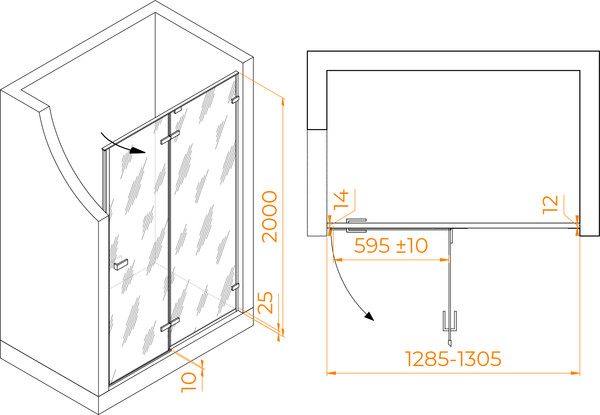 2000
25
10
14
12
595 ±10
1285-1305