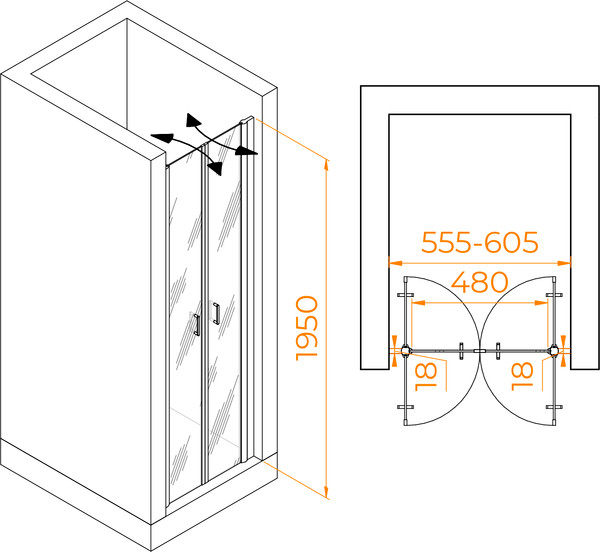 1950

555-605

480

18

18