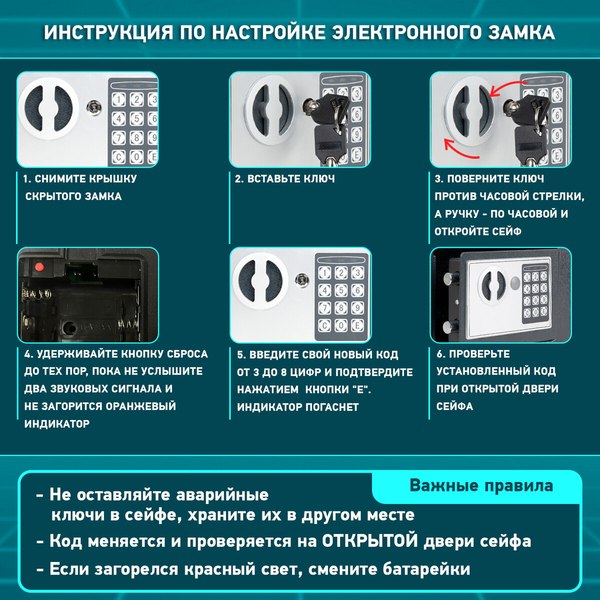 ИНСТРУКЦИЯ ПО НАСТРОЙКЕ ЭЛЕКТРОННОГО ЗАМКА

1. СНИМИТЕ КРЫШКУ СКРЫТОГО ЗАМКА

2. ВСТАВЬТЕ КЛЮЧ

3. ПОВЕРНИТЕ КЛЮЧ ПРОТИВ ЧАСОВОЙ СТРЕЛКИ, А РУЧКУ - ПО ЧАСОВОЙ И ОТКРОЙТЕ СЕЙФ

4. УДЕРЖИВАЙТЕ КНОПКУ СБРОСА ДО ТЕХ ПОР, ПОКА НЕ УСЛЫШИТЕ ДВА ЗВУКОВЫХ СИГНАЛА И НЕ ЗАГОРИТСЯ ОРАНЖЕВЫЙ ИНДИКАТОР

5. ВВЕДИТЕ СВОЙ НОВЫЙ КОД ОТ 3 ДО 8 ЦИФР И ПОДТВЕРДИТЕ НАЖАТИЕМ КНОПКИ "Е". ИНДИКАТОР ПОГАСНЕТ

6. ПРОВЕРЬТЕ УСТАНОВЛЕННЫЙ КОД ПРИ ОТКРЫТОЙ ДВЕРИ СЕЙФА

Важные правила

- Не оставляйте аварийные ключи в сейфе, храните их в другом месте
- Код меняется и проверяется на ОТКРЫТОЙ двери сейфа
- Если загорелся красный свет, смените батарейки