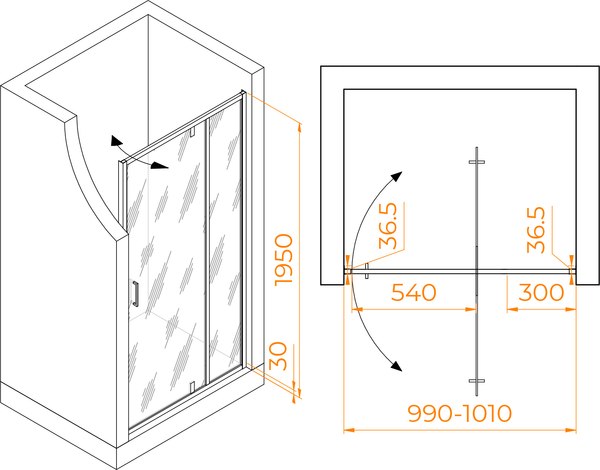 1950
30
36.5
36.5
540
300
990-1010