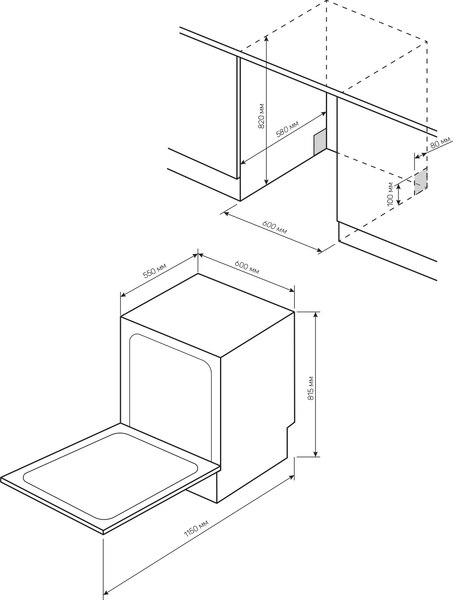 820 мм

580 мм

80 мм

100 мм

600 мм

550 мм

600 мм

815 мм

1150 мм