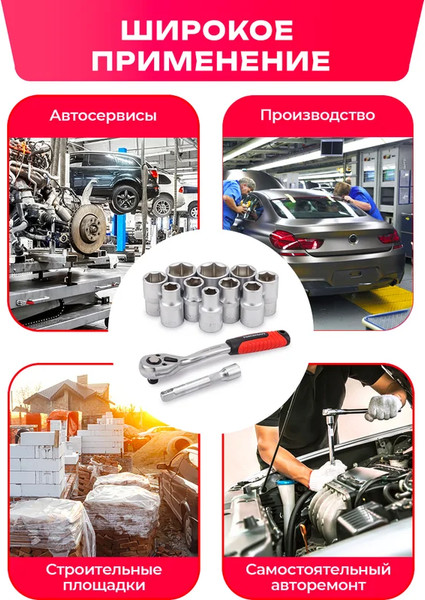 ШИРОКОЕ ПРИМЕНЕНИЕ

Автосервисы

Производство

Строительные площадки

Самостоятельный авторемонт