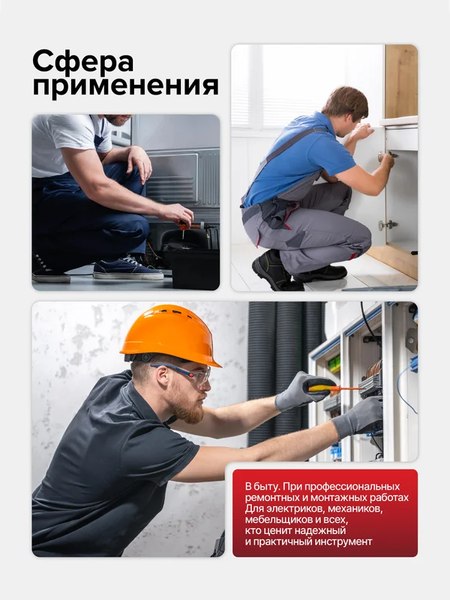 Сфера применения

В быту. При профессиональных ремонтных и монтажных работах Для электриков, механиков, мебельщиков и всех, кто ценит надежный и практичный инструмент