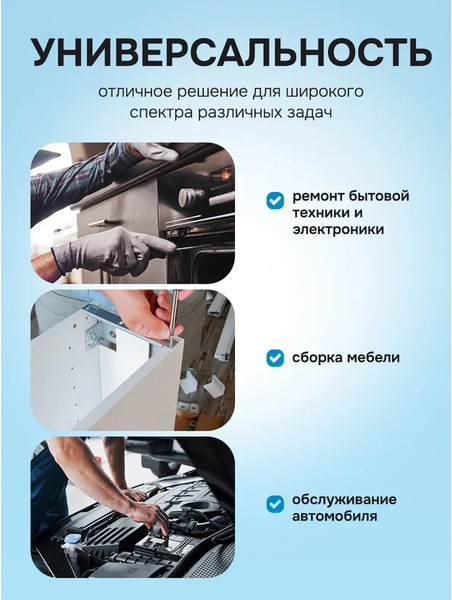 УНИВЕРСАЛЬНОСТЬ

отличное решение для широкого спектра различных задач

ремонт бытовой техники и электроники

сборка мебели

обслуживание автомобиля