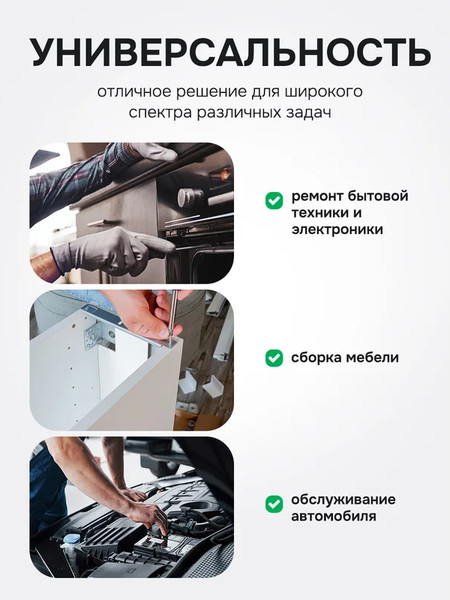 УНИВЕРСАЛЬНОСТЬ

отличное решение для широкого спектра различных задач

ремонт бытовой техники и электроники

сборка мебели

обслуживание автомобиля