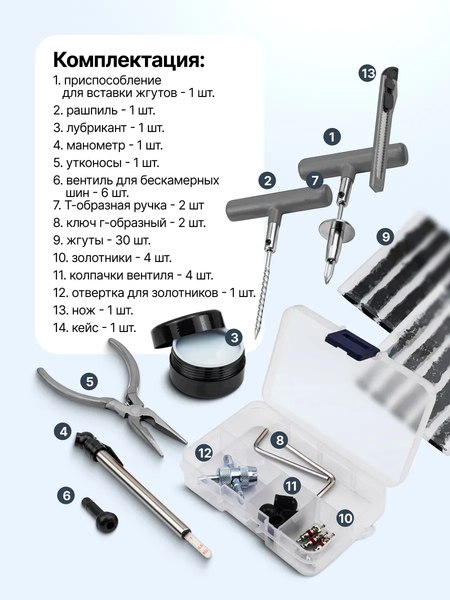 Комплектация:
1. приспособление для вставки жгутов - 1 шт.
2. рашпиль - 1 шт.
3. лубрикант - 1 шт.
4. манометр - 1 шт.
5. утконосы - 1 шт.
6. вентиль для бескамерных шин - 6 шт.
7. Т-образная ручка - 2 шт
8. ключ г-образный - 2 шт.
9. жгуты - 30 шт.
10. золотники - 4 шт.
11. колпачки вентиля - 4 шт.
12. отвертка для золотников - 1 шт.
13. нож - 1 шт.
14. кейс - 1 шт.

13
1
2
7
9
3
5
4
8
12
11
6
10