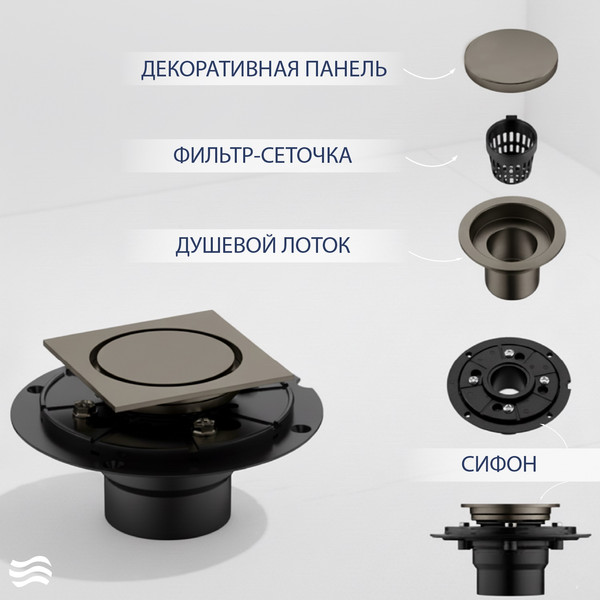 ДЕКОРАТИВНАЯ ПАНЕЛЬ

ФИЛЬТР-СЕТОЧКА

ДУШЕВОЙ ЛОТОК

СИФОН