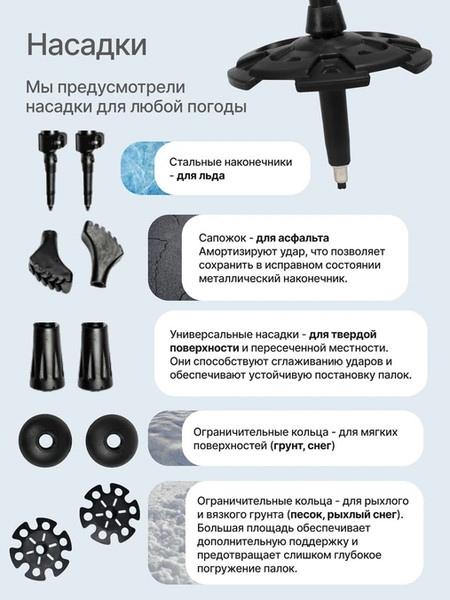 Насадки

Мы предусмотрели насадки для любой погоды

Стальные наконечники - для льда

Сапожок - для асфальта
Амортизируют удар, что позволяет сохранить в исправном состоянии металлический наконечник.

Универсальные насадки - для твердой поверхности и пересеченной местности. Они способствуют сглаживанию ударов и обеспечивают устойчивую постановку палок.

Ограничительные кольца - для мягких поверхностей (грунт, снег)

Ограничительные кольца - для рыхлого и вязкого грунта (песок, рыхлый снег). Большая площадь обеспечивает дополнительную поддержку и предотвращает слишком глубокое погружение палок.