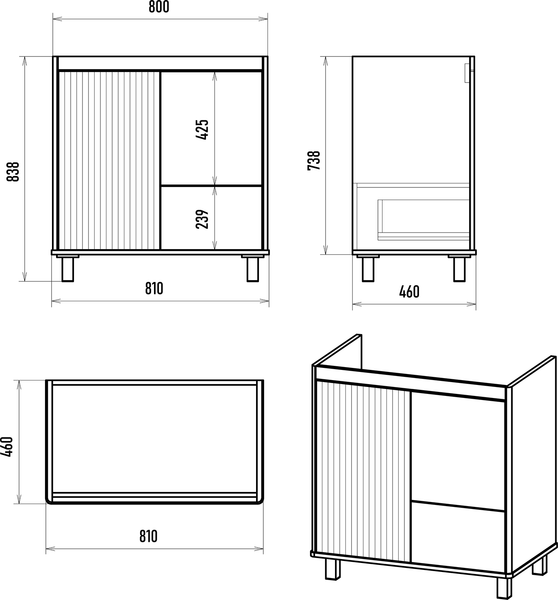 800

838

425

239

810

738

460

460

810