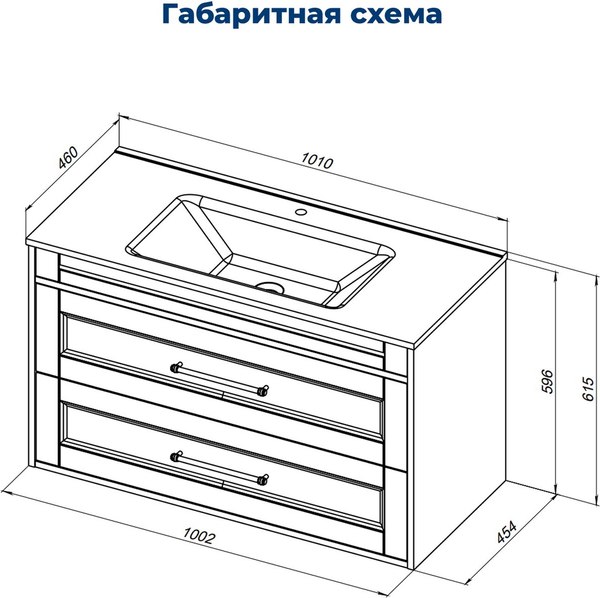 Габаритная схема

460

1010

596

615

1002

454