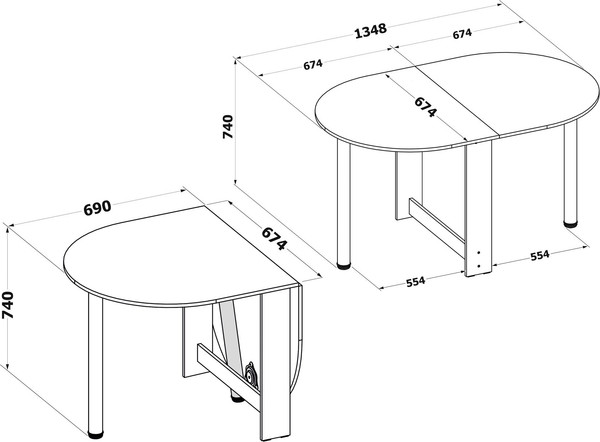 1348
674
674
674
740
554
554
690
674
740