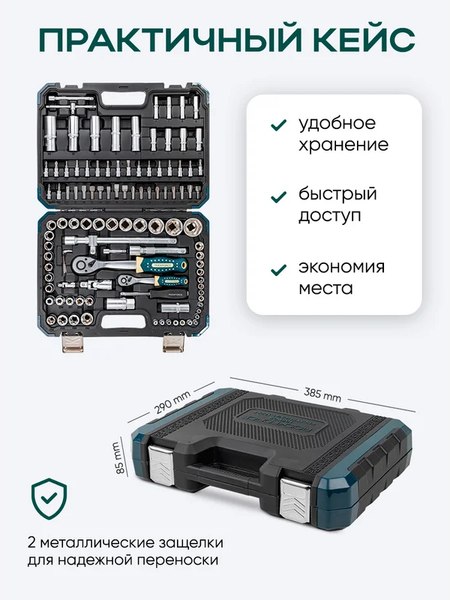 ПРАКТИЧНЫЙ КЕЙС

удобное хранение

быстрый доступ

экономия места

290 mm

385 mm

85 mm

2 металлические защелки для надежной переноски