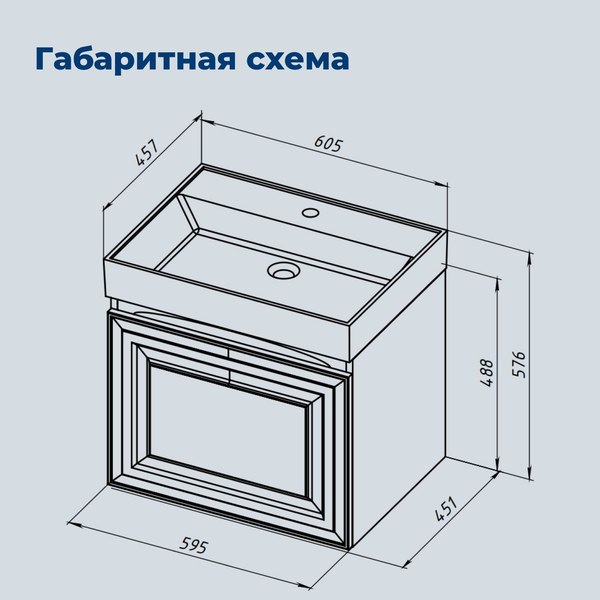 Габаритная схема

457

605

488

576

451

595