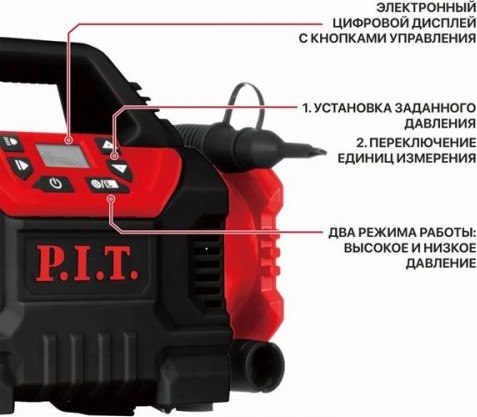 ЭЛЕКТРОННЫЙ ЦИФРОВОЙ ДИСПЛЕЙ С КНОПКАМИ УПРАВЛЕНИЯ

1. УСТАНОВКА ЗАДАННОГО ДАВЛЕНИЯ
2. ПЕРЕКЛЮЧЕНИЕ ЕДИНИЦ ИЗМЕРЕНИЯ

ДВА РЕЖИМА РАБОТЫ: ВЫСОКОЕ И НИЗКОЕ ДАВЛЕНИЕ

P.I.T.