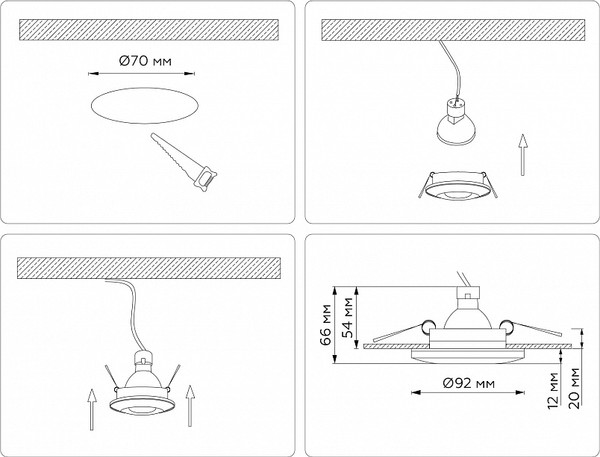 Ø70 мм

66 мм
54 мм
Ø92 мм
12 мм
20 мм