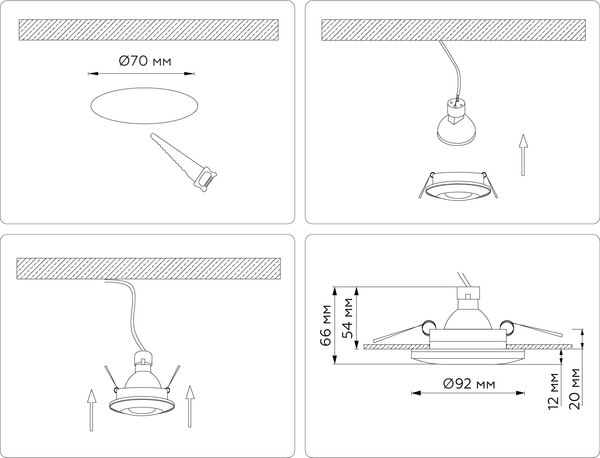 Ø70 мм

66 мм
54 мм
Ø92 мм
12 мм
20 мм