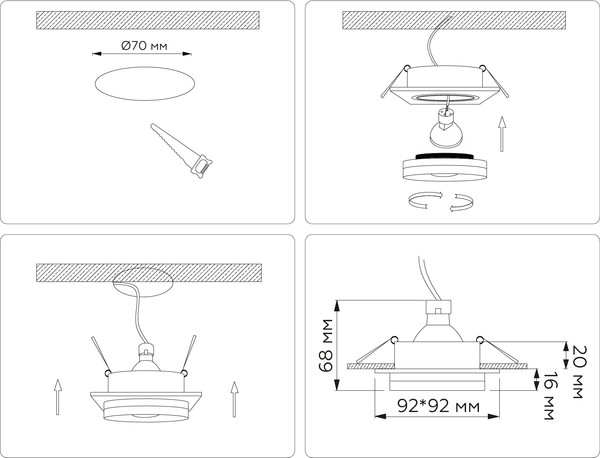 Ø70 мм

68 мм
20 мм
16 мм
92*92 мм