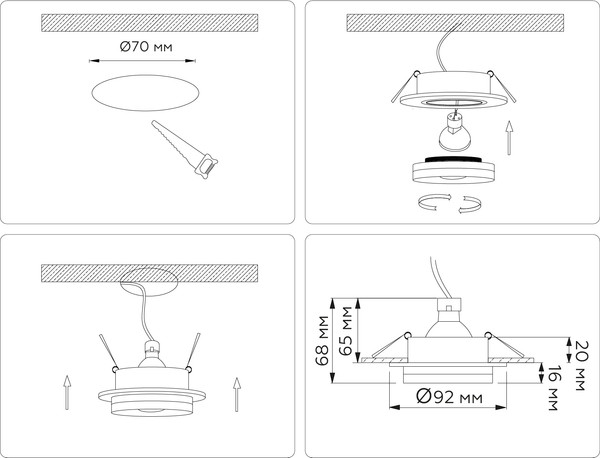 Ø70 мм

68 мм
65 мм
20 мм
16 мм
Ø92 мм