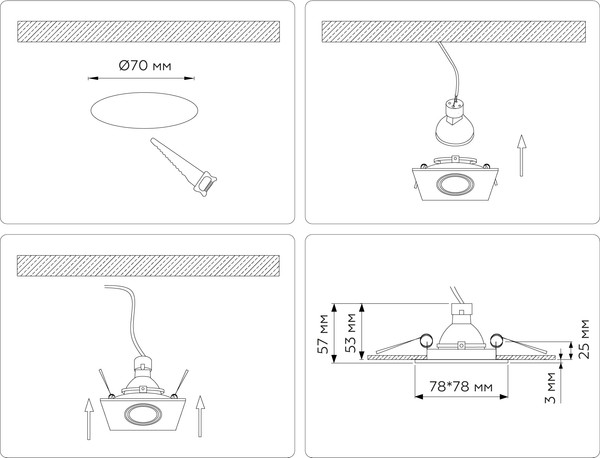 Ø70 мм

57 мм
53 мм
25 мм
3 мм
78*78 мм