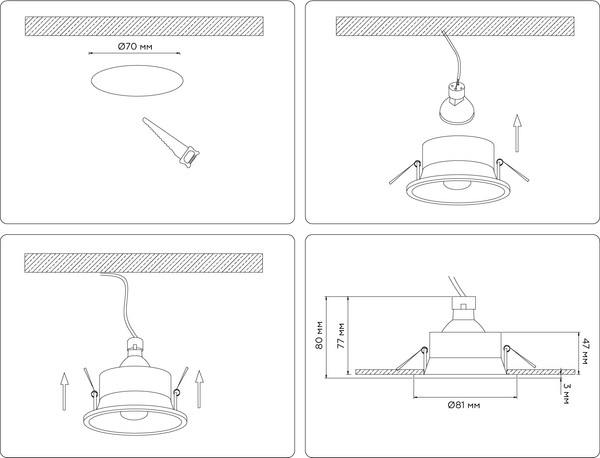 Ø70 мм

80 мм
77 мм
47 мм
3 мм
Ø81 мм