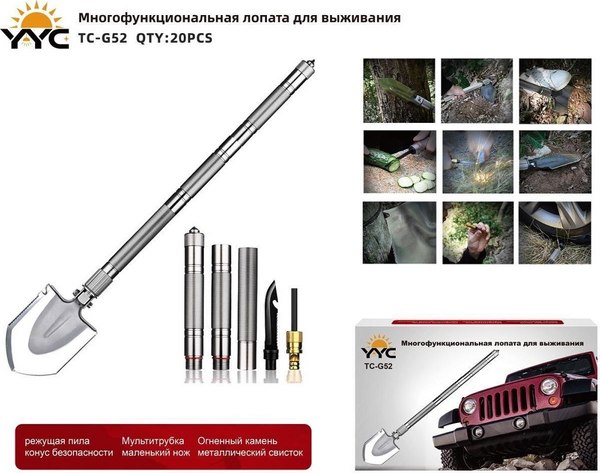 YYC

Многофункциональная лопата для выживания
TC-G52 QTY:20PCS

YYC
Многофункциональная лопата для выживания
TC-G52

режущая пила
конус безопасности

Мультитрубка
маленький нож

Огненный камень
металлический свисток