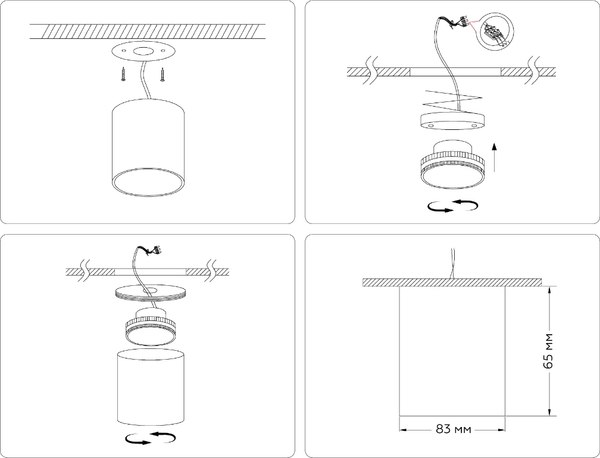 65 мм
83 мм