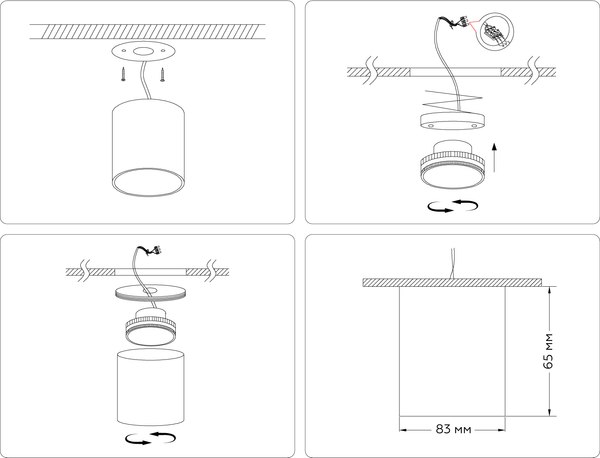 65 мм

83 мм