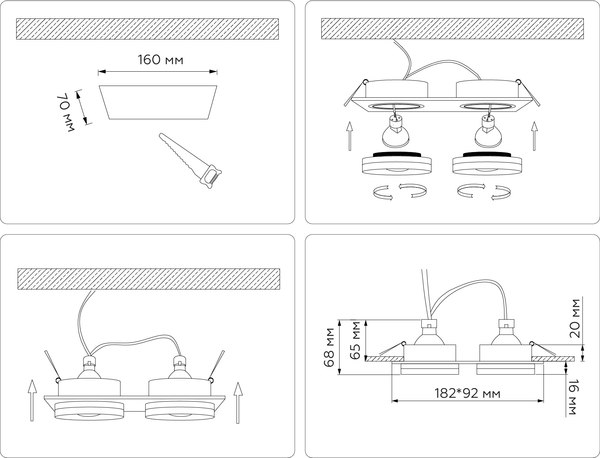 160 мм
70 мм

68 мм
65 мм
20 мм
182*92 мм
16 мм