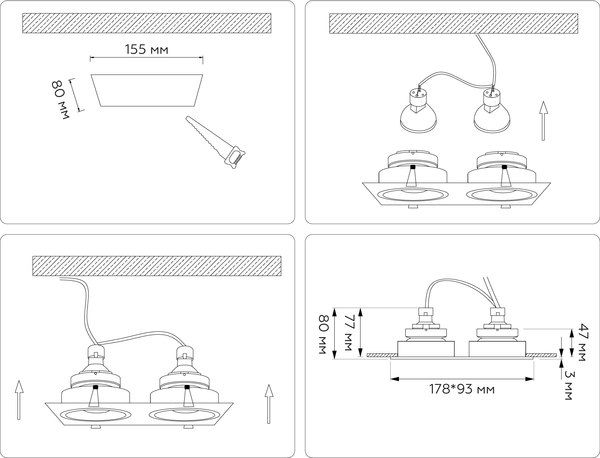 155 мм
80 мм

80 мм
77 мм
47 мм
3 мм
178*93 мм