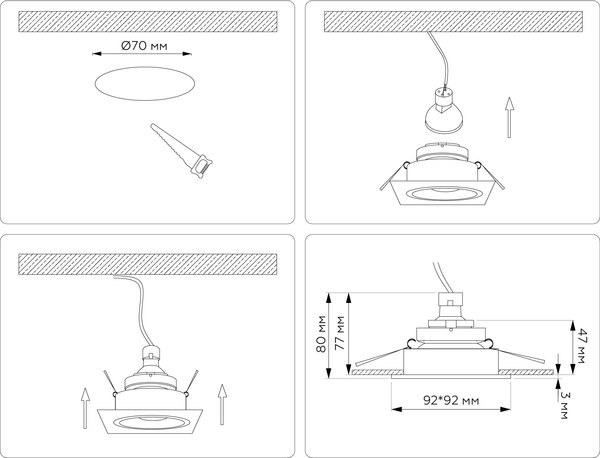 Ø70 мм

80 мм
77 мм
47 мм
92*92 мм
3 мм