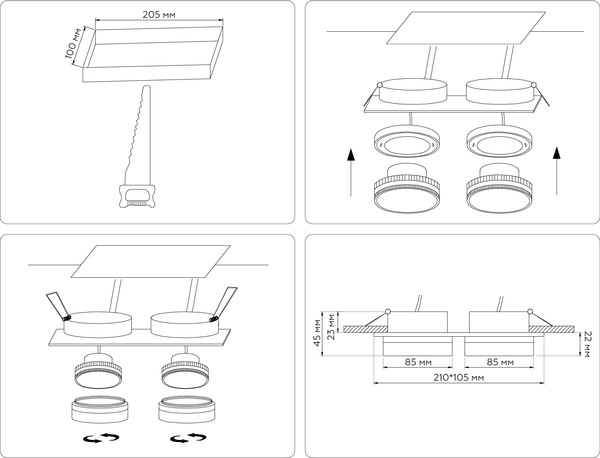 205 мм
100 мм

45 мм
23 мм
22 мм
85 мм
85 мм
210*105 мм