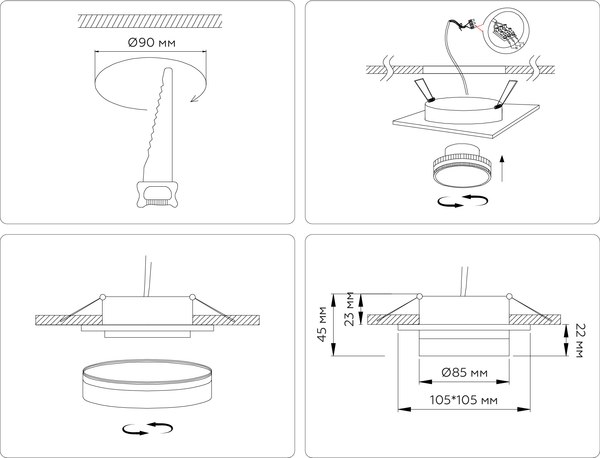 Ø90 мм

45 мм

23 мм

22 мм

Ø85 мм

105*105 мм