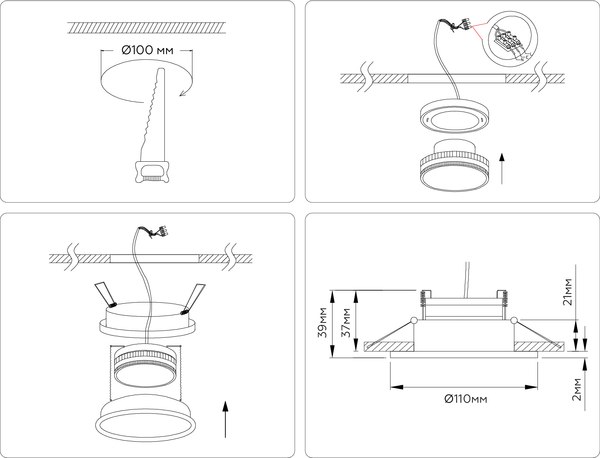 Ø100 мм

39мм
37мм
21мм
2мм
Ø110мм