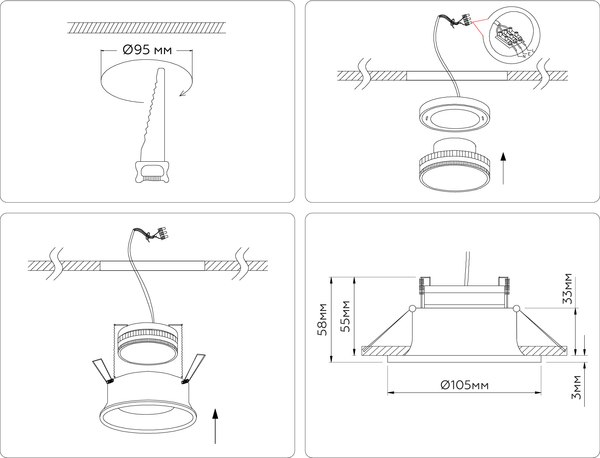 Ø95 мм

58мм
55мм
33мм
Ø105мм
3мм