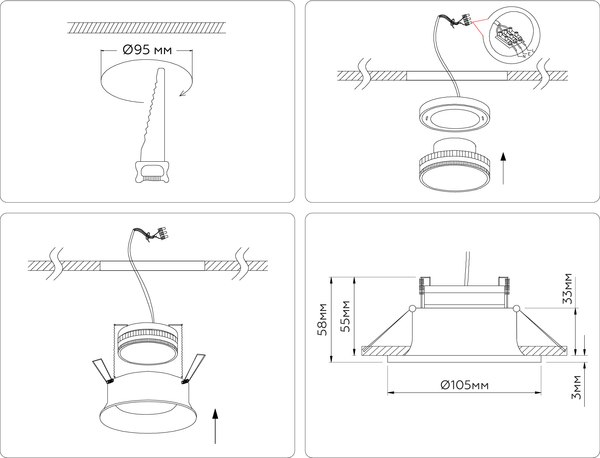 Ø95 мм

58мм

55мм

33мм

Ø105мм

3мм