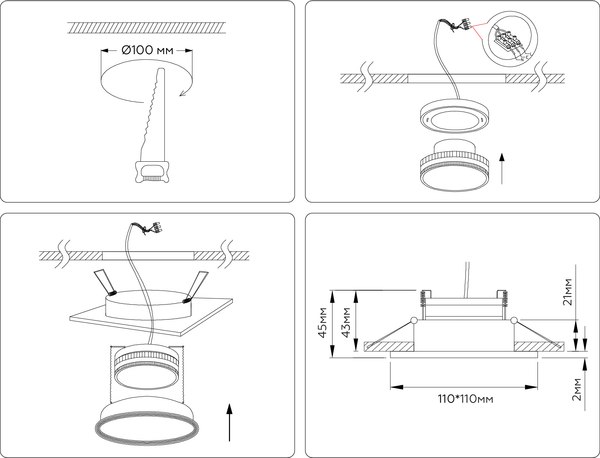 Ø100 мм

45мм

43мм

21мм

2мм

110*110мм