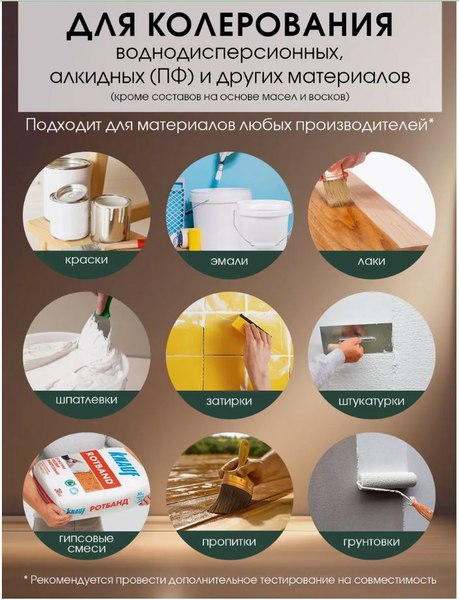 ДЛЯ КОЛЕРОВАНИЯ
воднодисперсионных, алкидных (ПФ) и других материалов
(кроме составов на основе масел и восков)

Подходит для материалов любых производителей*

краски

эмали

лаки

шпатлевки

затирки

штукатурки

KNAUF
ROTBAND
KNAUF РОТБАНД

гипсовые смеси

пропитки

грунтовки

* Рекомендуется провести дополнительное тестирование на совместимость