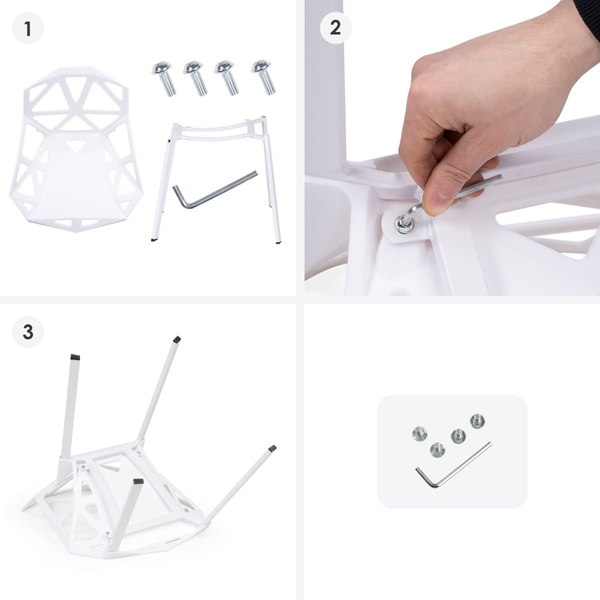 1

2

3