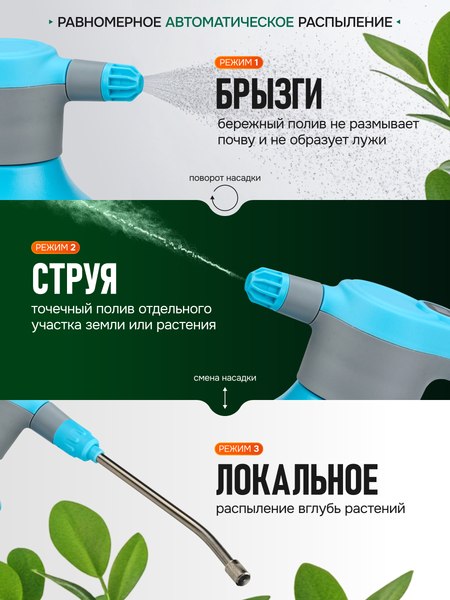 РАВНОМЕРНОЕ АВТОМАТИЧЕСКОЕ РАСПЫЛЕНИЕ

РЕЖИМ 1
БРЫЗГИ
бережный полив не размывает почву и не образует лужи

поворот насадки

РЕЖИМ 2
СТРУЯ
точечный полив отдельного участка земли или растения

смена насадки

РЕЖИМ 3
ЛОКАЛЬНОЕ
распыление вглубь растений