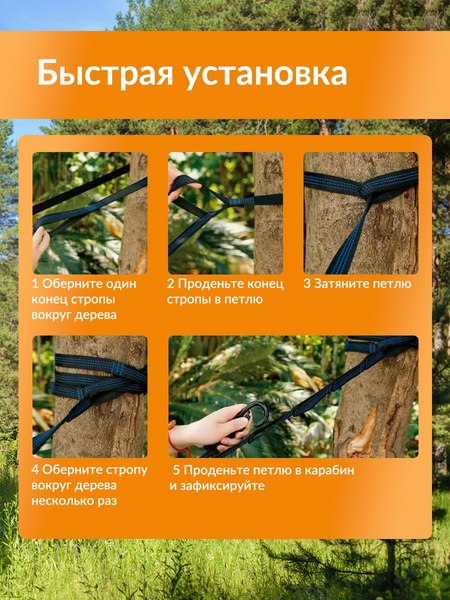 Быстрая установка

1 Оберните один конец стропы вокруг дерева

2 Проденьте конец стропы в петлю

3 Затяните петлю

4 Оберните стропу вокруг дерева несколько раз

5 Проденьте петлю в карабин и зафиксируйте