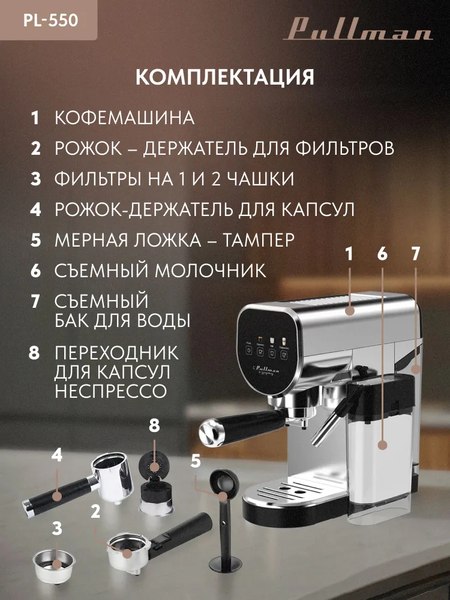 PL-550

Pullman

КОМПЛЕКТАЦИЯ

1 КОФЕМАШИНА

2 РОЖОК – ДЕРЖАТЕЛЬ ДЛЯ ФИЛЬТРОВ

3 ФИЛЬТРЫ НА 1 И 2 ЧАШКИ

4 РОЖОК-ДЕРЖАТЕЛЬ ДЛЯ КАПСУЛ

5 МЕРНАЯ ЛОЖКА – ТАМПЕР

6 СЪЕМНЫЙ МОЛОЧНИК

7 СЪЕМНЫЙ БАК ДЛЯ ВОДЫ

8 ПЕРЕХОДНИК ДЛЯ КАПСУЛ НЕСПРЕССО

1 6 7

Pullman

8

4

5

2

3